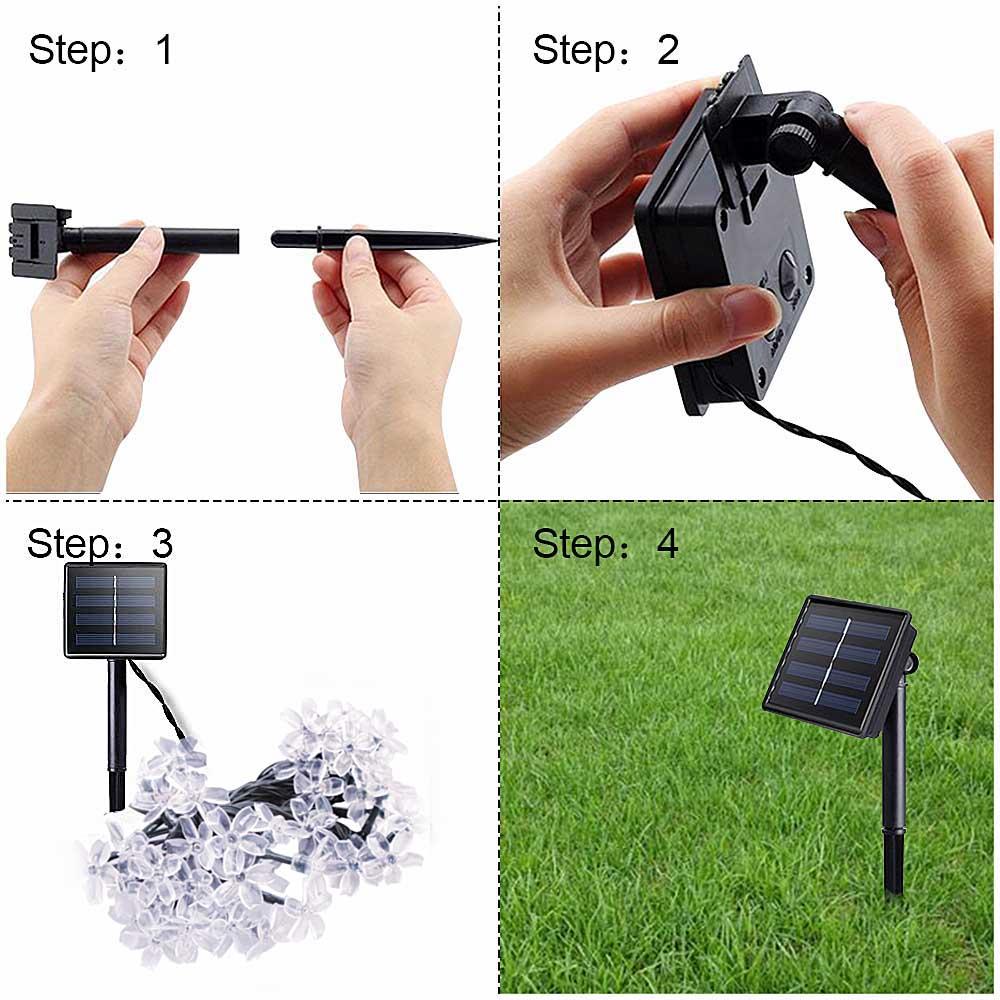 Step： 1

Step： 2

Step： 3

Step： 4